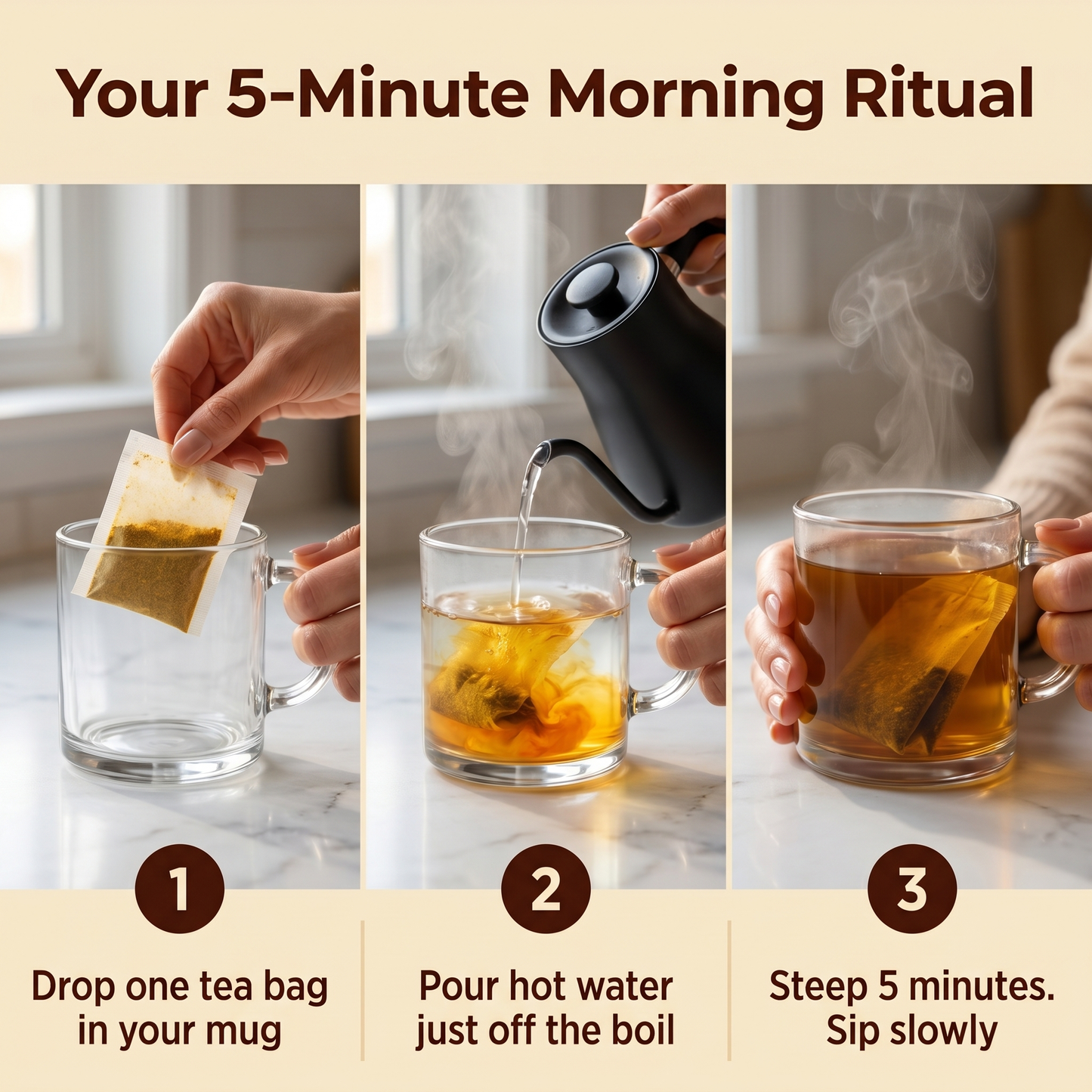 Your 5-Minute Morning Ritual

1

Drop one tea bag in your mug

2

Pour hot water just off the boil

3

Steep 5 minutes. Sip slowly